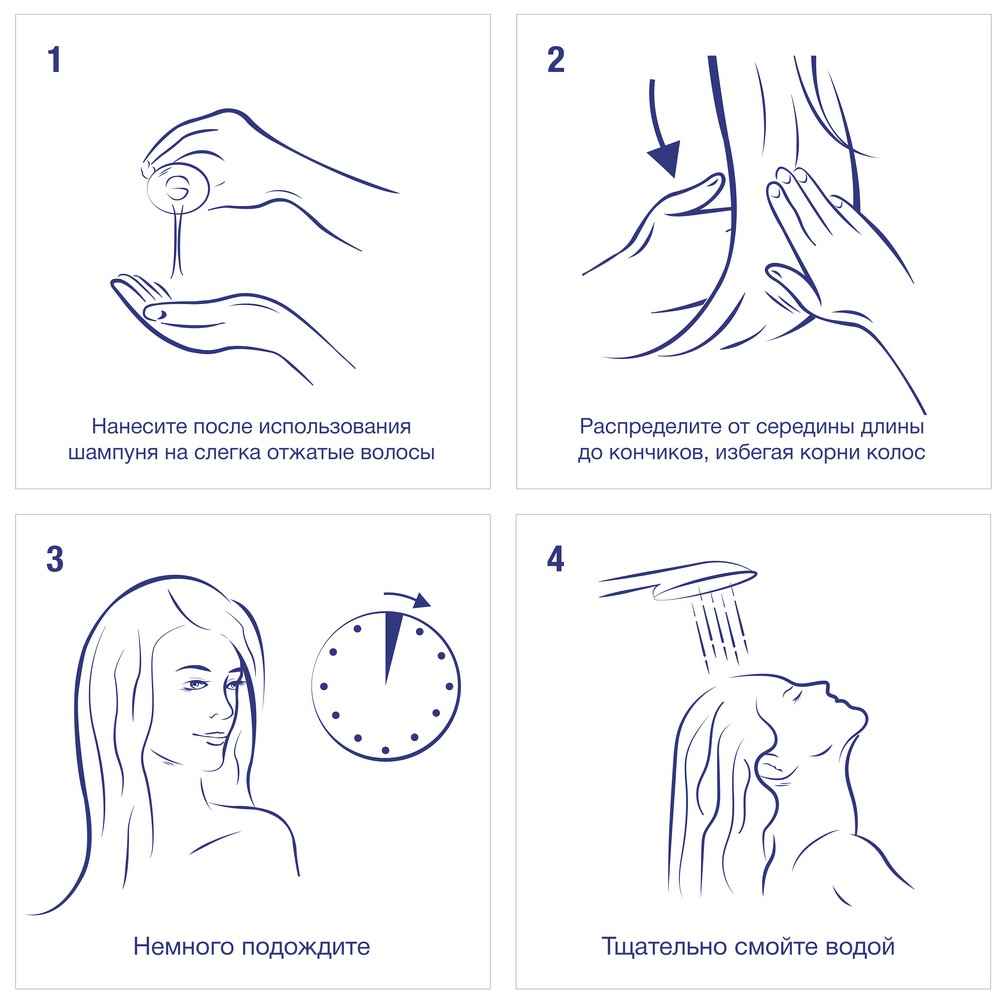 1

Нанесите после использования шампуня на слегка отжатые волосы

2

Распределите от середины длины до кончиков, избегая корни колос

3

Немного подождите

4

Тщательно смойте водой