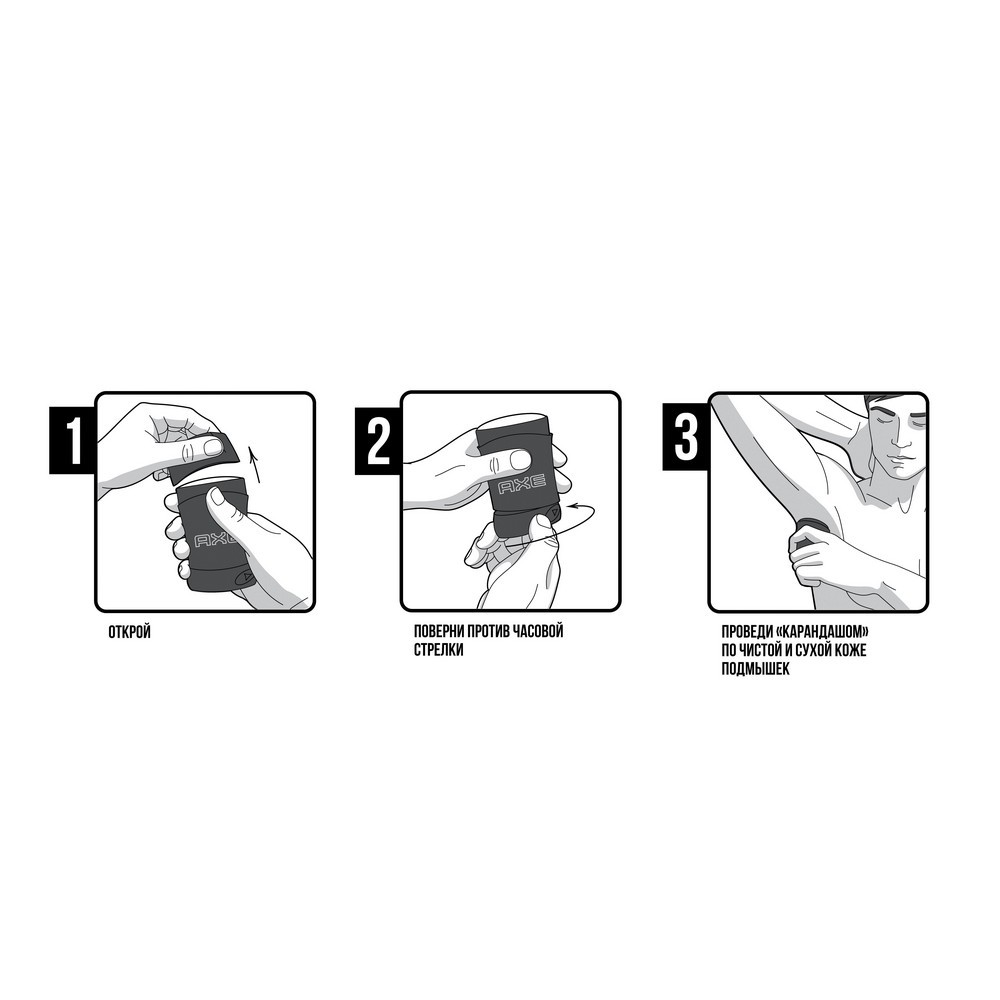 1

AXE

ОТКРОЙ

2

AXE

ПОВЕРНИ ПРОТИВ ЧАСОВОЙ СТРЕЛКИ

3

ПРОВЕДИ «КАРАНДАШОМ» ПО ЧИСТОЙ И СУХОЙ КОЖЕ ПОДМЫШЕК